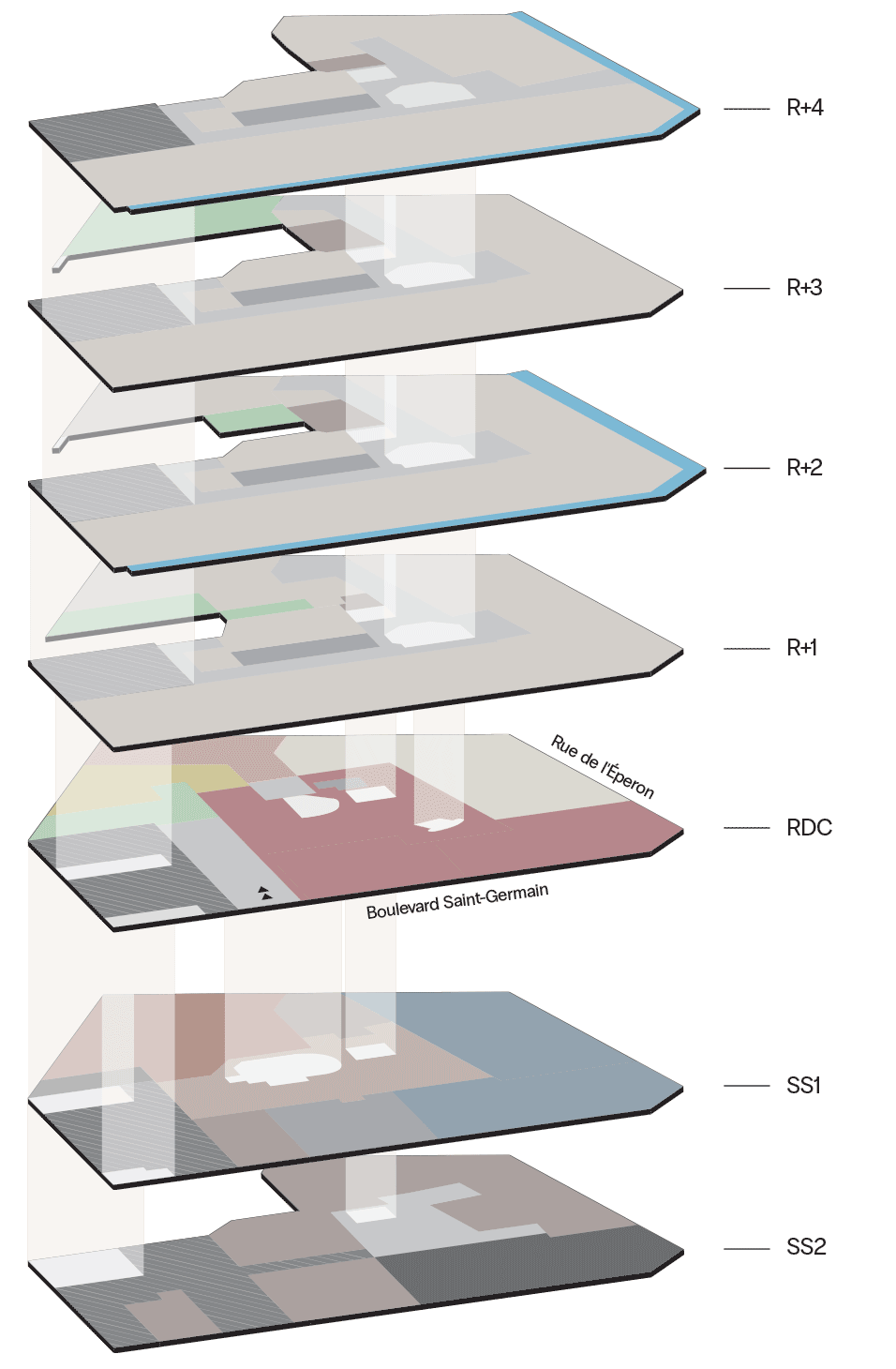 R+4

R+3

R+2

R+1

Rue de l'Éperon

RDC

Boulevard Saint-Germain

SS1

SS2